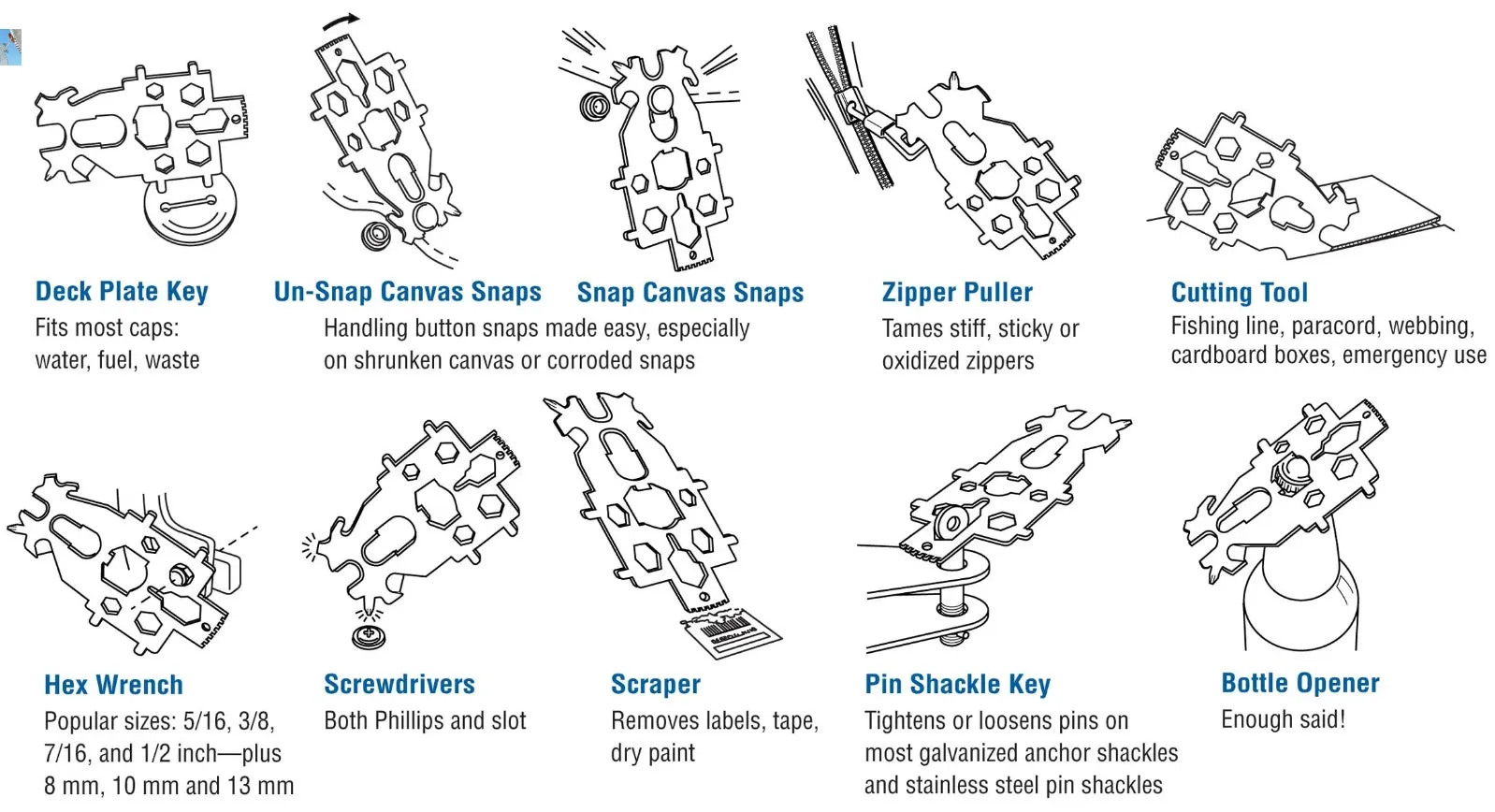 Deck Plate Key
Fits most caps: water, fuel, waste

Un-Snap Canvas Snaps

Snap Canvas Snaps
Handling button snaps made easy, especially on shrunken canvas or corroded snaps

Zipper Puller
Tames stiff, sticky or oxidized zippers

Cutting Tool
Fishing line, paracord, webbing, cardboard boxes, emergency use

Hex Wrench
Popular sizes: 5/16, 3/8, 7/16, and 1/2 inch—plus 8 mm, 10 mm and 13 mm

Screwdrivers
Both Phillips and slot

Scraper
Removes labels, tape, dry paint

Pin Shackle Key
Tightens or loosens pins on most galvanized anchor shackles and stainless steel pin shackles

Bottle Opener
Enough said!