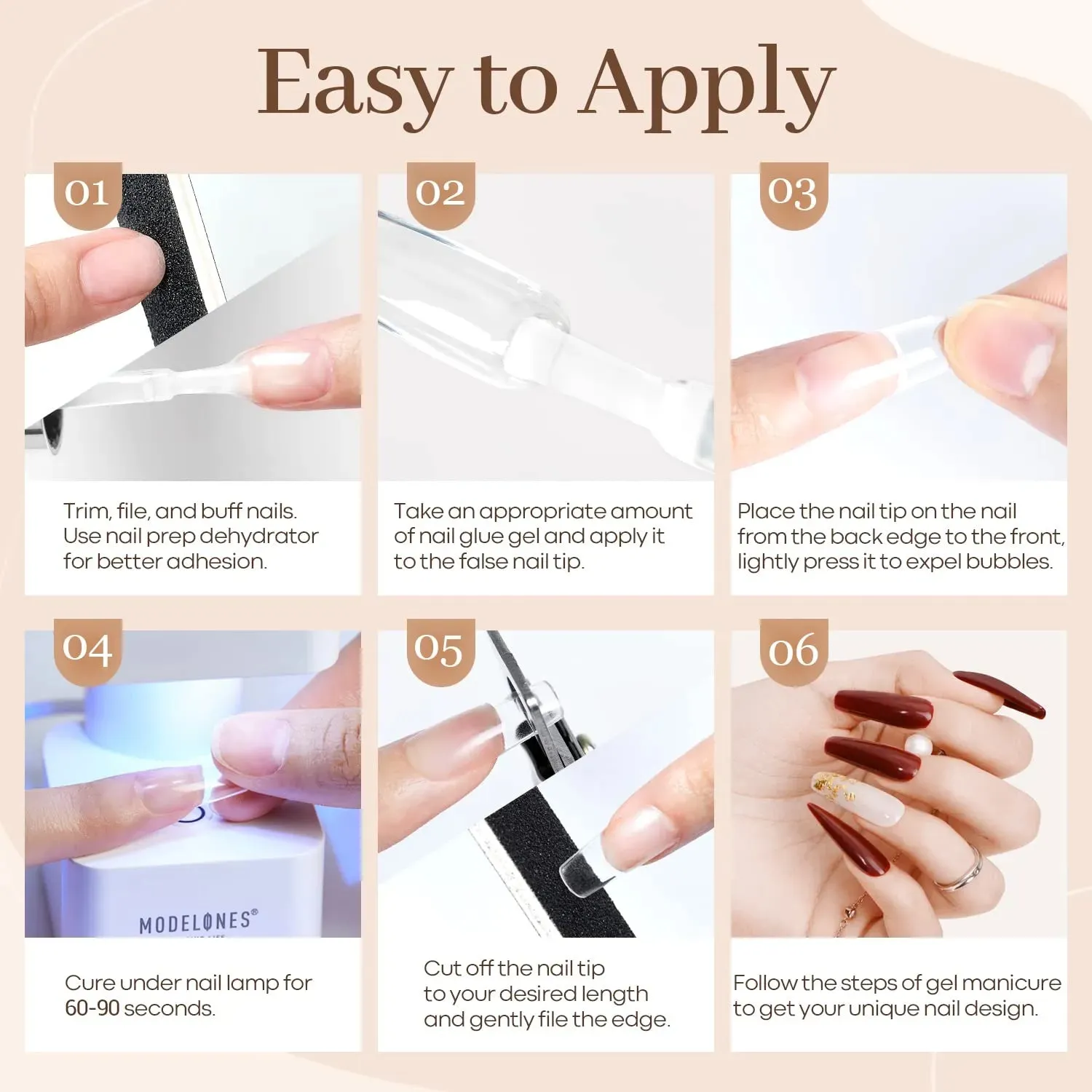 Easy to Apply

01

Trim, file, and buff nails. Use nail prep dehydrator for better adhesion.

02

Take an appropriate amount of nail glue gel and apply it to the false nail tip.

03

Place the nail tip on the nail from the back edge to the front, lightly press it to expel bubbles.

04

MODELONES®

Cure under nail lamp for 60-90 seconds.

05

Cut off the nail tip to your desired length and gently file the edge.

06

Follow the steps of gel manicure to get your unique nail design.